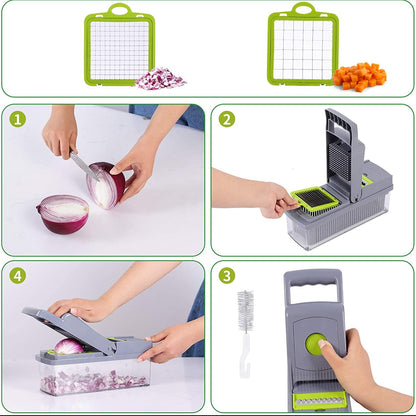 1

2

4

3